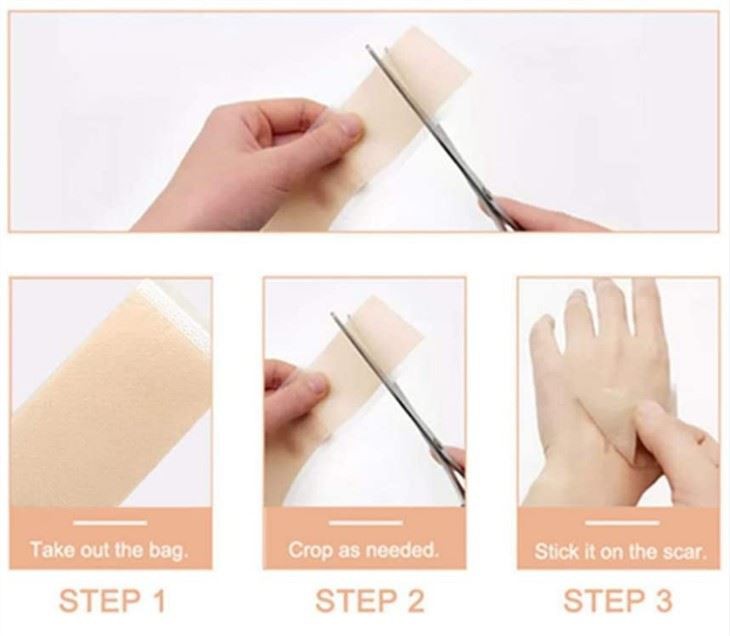 Take out the bag.

STEP 1

Crop as needed.

STEP 2

Stick it on the scar.

STEP 3